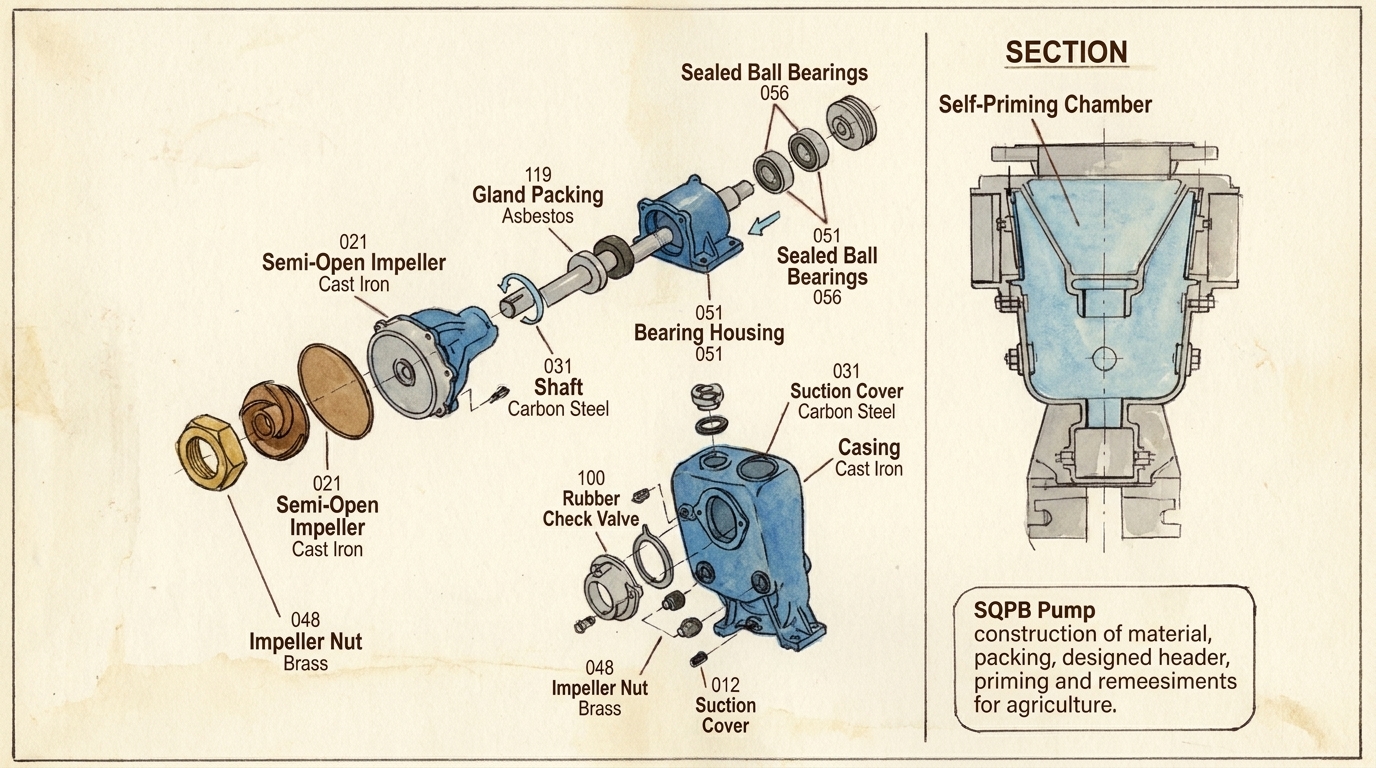 Sealed Ball Bearings
056

119
Gland Packing
Asbestos

051
Sealed Ball Bearings
056

021
Semi-Open Impeller
Cast Iron

051
Bearing Housing
051

031
Shaft
Carbon Steel

031
Suction Cover
Carbon Steel

Casing
Cast Iron

021
Semi-Open Impeller
Cast Iron

100
Rubber Check Valve

048
Impeller Nut
Brass

048
Impeller Nut
Brass

012
Suction Cover

SECTION

Self-Priming Chamber

SQPB Pump
construction of material, packing, designed header, priming and remeesiments for agriculture.